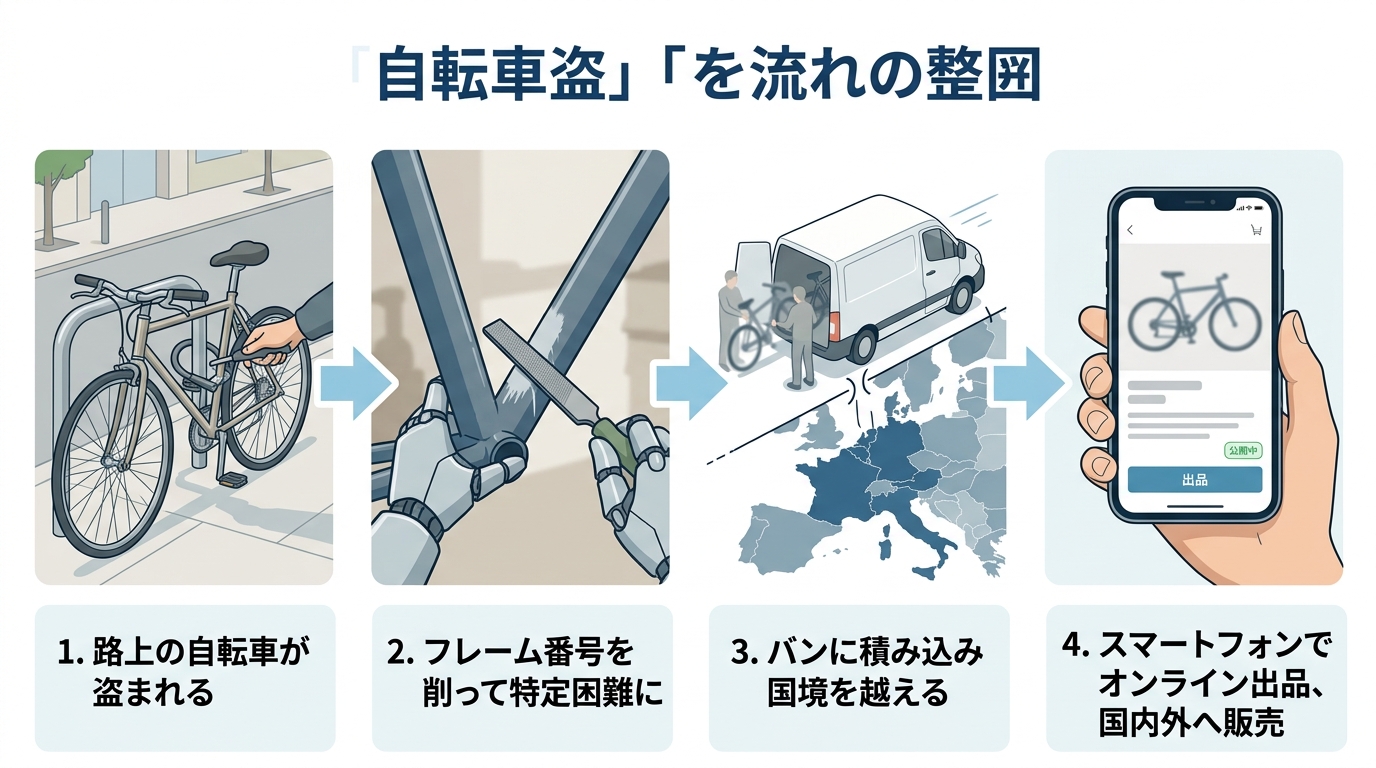 「自転車盗」「を流れの整図

公開中

出品

1. 路上の自転車が盗まれる

2. フレーム番号を削って特定困難に

3. バンに積み込み国境を越える

4. スマートフォンでオンライン出品、国内外へ販売